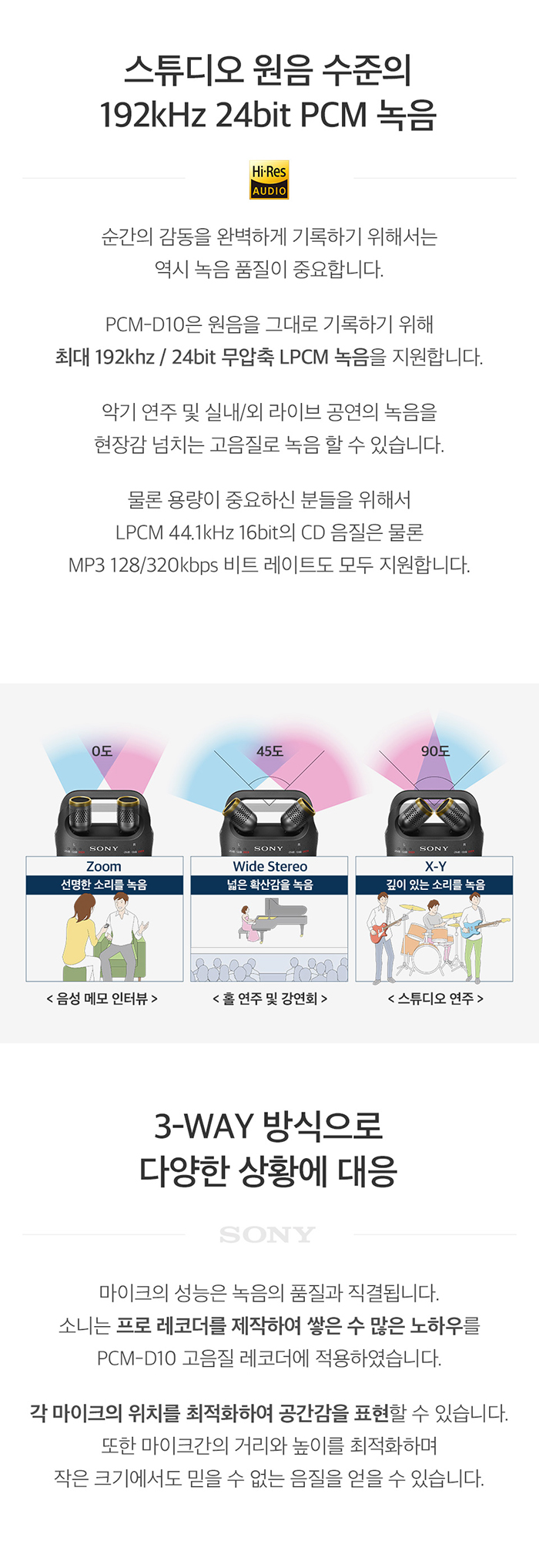 스튜디오 원음 수준의
192kHz 24bit PCM 녹음

Hi·Res AUDIO

순간의 감동을 완벽하게 기록하기 위해서는
역시 녹음 품질이 중요합니다.

PCM-D10은 원음을 그대로 기록하기 위해
최대 192khz / 24bit 무압축 LPCM 녹음을 지원합니다.

악기 연주 및 실내/외 라이브 공연의 녹음을
현장감 넘치는 고음질로 녹음 할 수 있습니다.

물론 용량이 중요하신 분들을 위해서
LPCM 44.1kHz 16bit의 CD 음질은 물론
MP3 128/320kbps 비트 레이트도 모두 지원합니다.

0도
SONY
Zoom
선명한 소리를 녹음
< 음성 메모 인터뷰 >

45도
SONY
Wide Stereo
넓은 확산감을 녹음
< 홀 연주 및 강연회 >

90도
SONY
X-Y
깊이 있는 소리를 녹음
< 스튜디오 연주 >

3-WAY 방식으로
다양한 상황에 대응

SONY

마이크의 성능은 녹음의 품질과 직결됩니다.
소니는 프로 레코더를 제작하여 쌓은 수 많은 노하우를
PCM-D10 고음질 레코더에 적용하였습니다.

각 마이크의 위치를 최적화하여 공간감을 표현할 수 있습니다.
또한 마이크간의 거리와 높이를 최적화하며
작은 크기에서도 믿을 수 없는 음질을 얻을 수 있습니다.